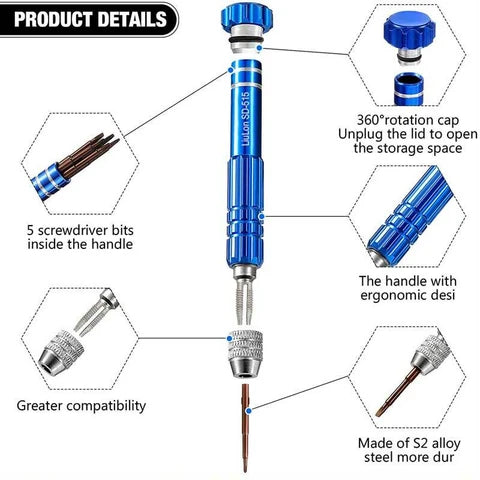 PRODUCT DETAILS

LiuLon SD-515

360°rotation cap
Unplug the lid to open the storage space

5 screwdriver bits inside the handle

The handle with ergonomic desi

Greater compatibility

Made of S2 alloy steel more dur